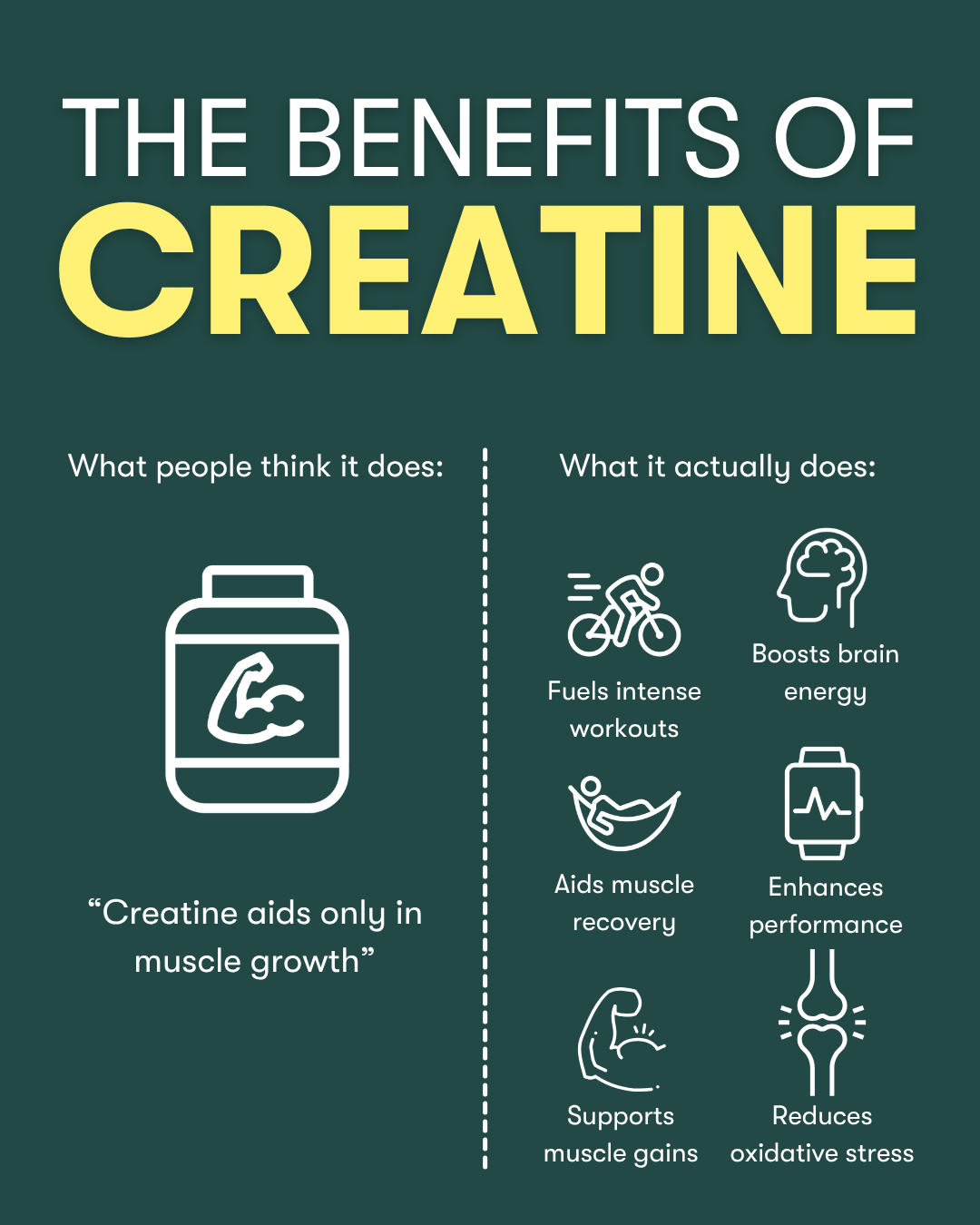 THE BENEFITS OF
CREATINE

What people think it does:

“Creatine aids only in muscle growth”

What it actually does:

Fuels intense workouts

Boosts brain energy

Aids muscle recovery

Enhances performance

Supports muscle gains

Reduces oxidative stress